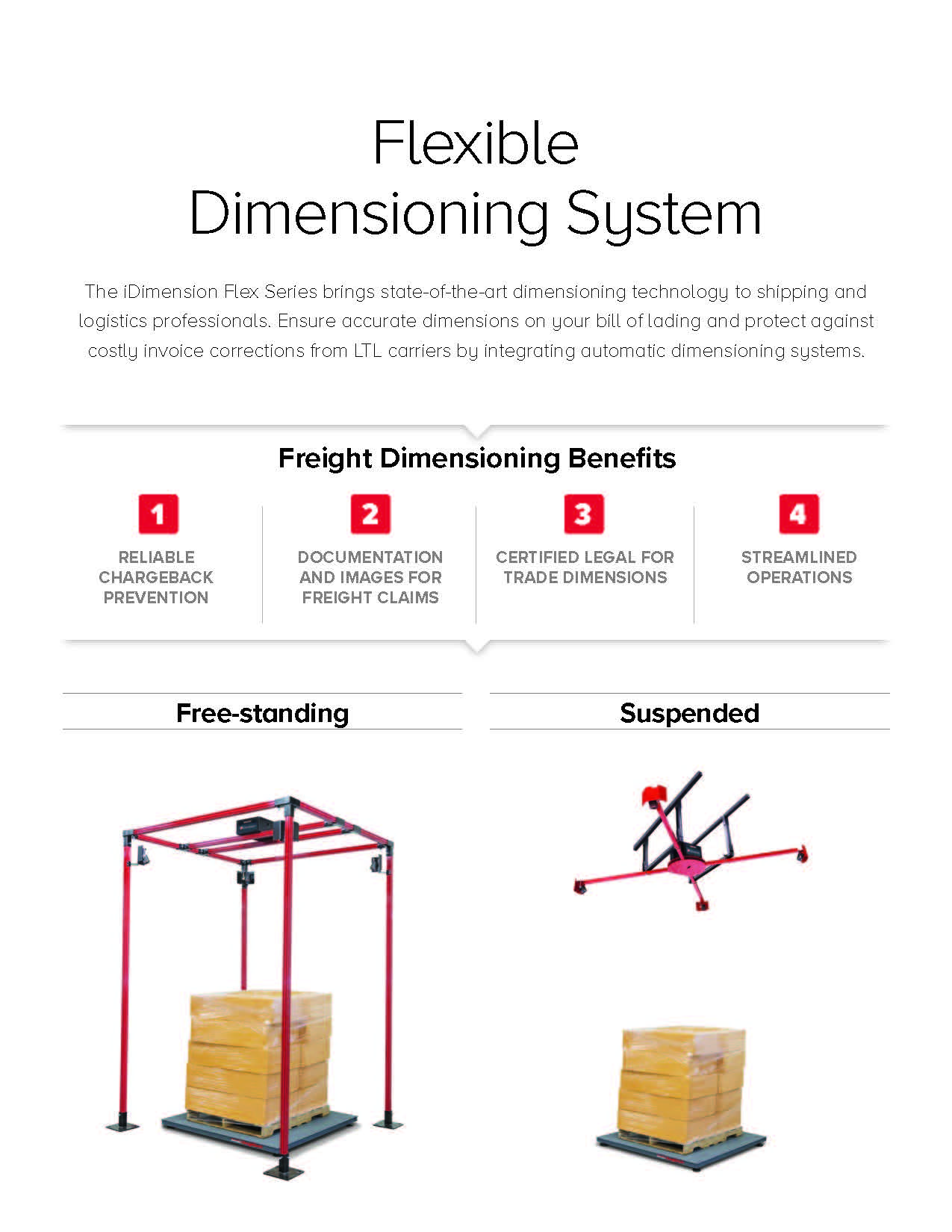 Flexible
Dimensioning System

The iDimension Flex Series brings state-of-the-art dimensioning technology to shipping and logistics professionals. Ensure accurate dimensions on your bill of lading and protect against costly invoice corrections from LTL carriers by integrating automatic dimensioning systems.

Freight Dimensioning Benefits

1
RELIABLE CHARGEBACK PREVENTION

2
DOCUMENTATION AND IMAGES FOR FREIGHT CLAIMS

3
CERTIFIED LEGAL FOR TRADE DIMENSIONS

4
STREAMLINED OPERATIONS

Free-standing

Suspended